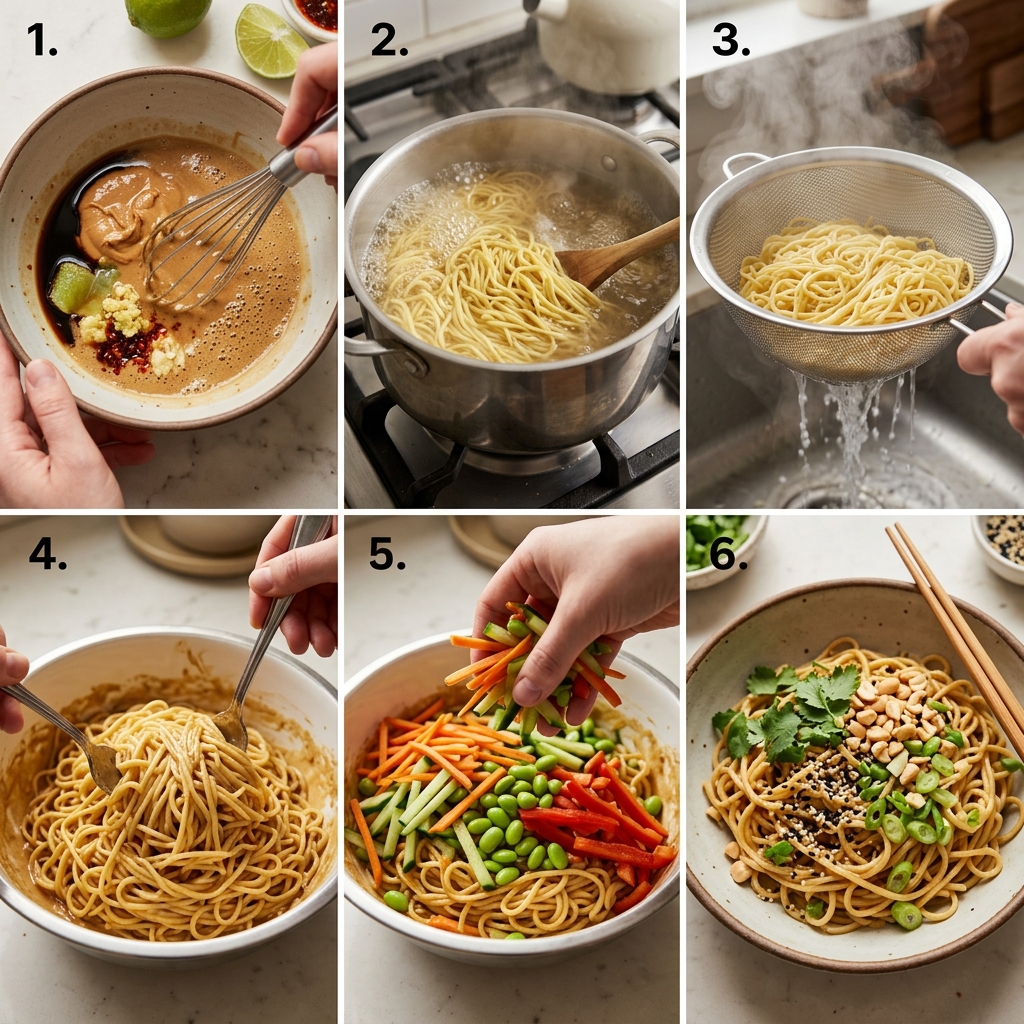 1.

2.

3.

4.

5.

6.