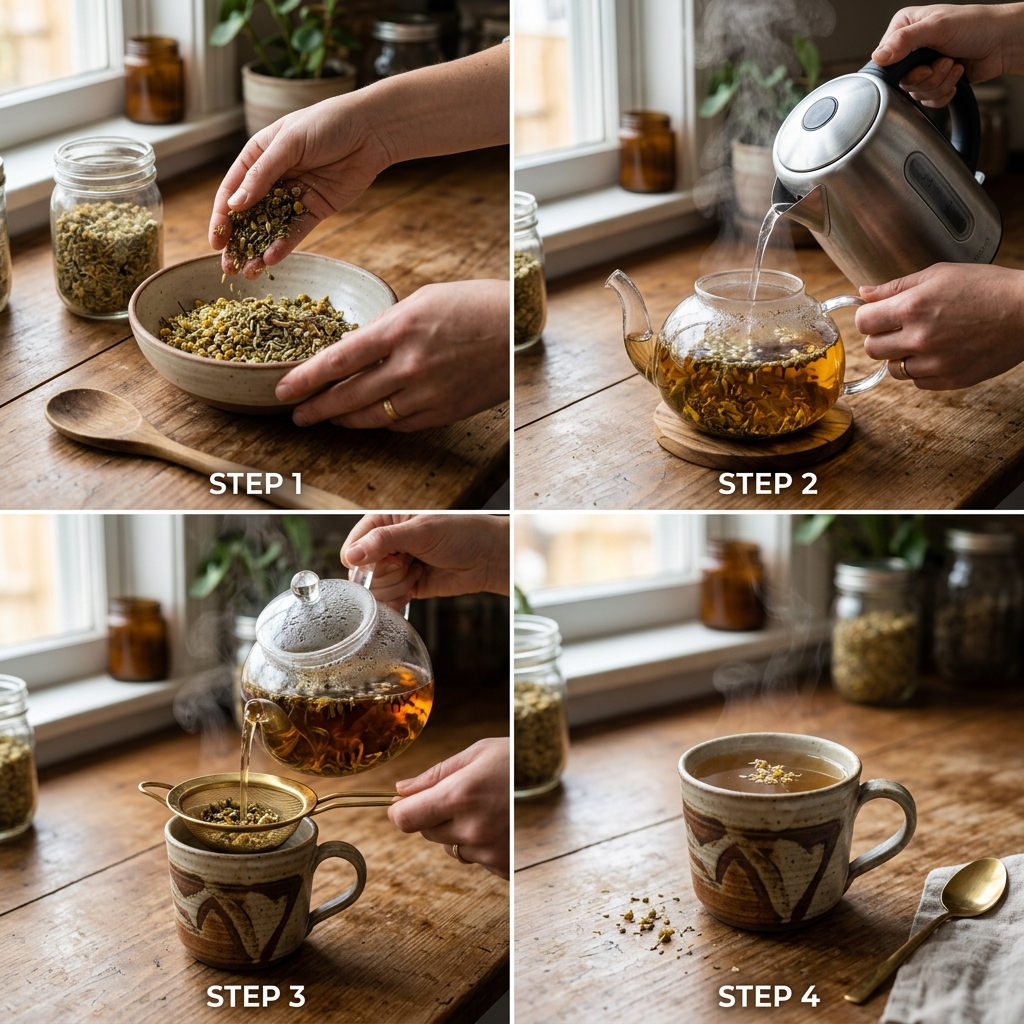 STEP 1

STEP 2

STEP 3

STEP 4