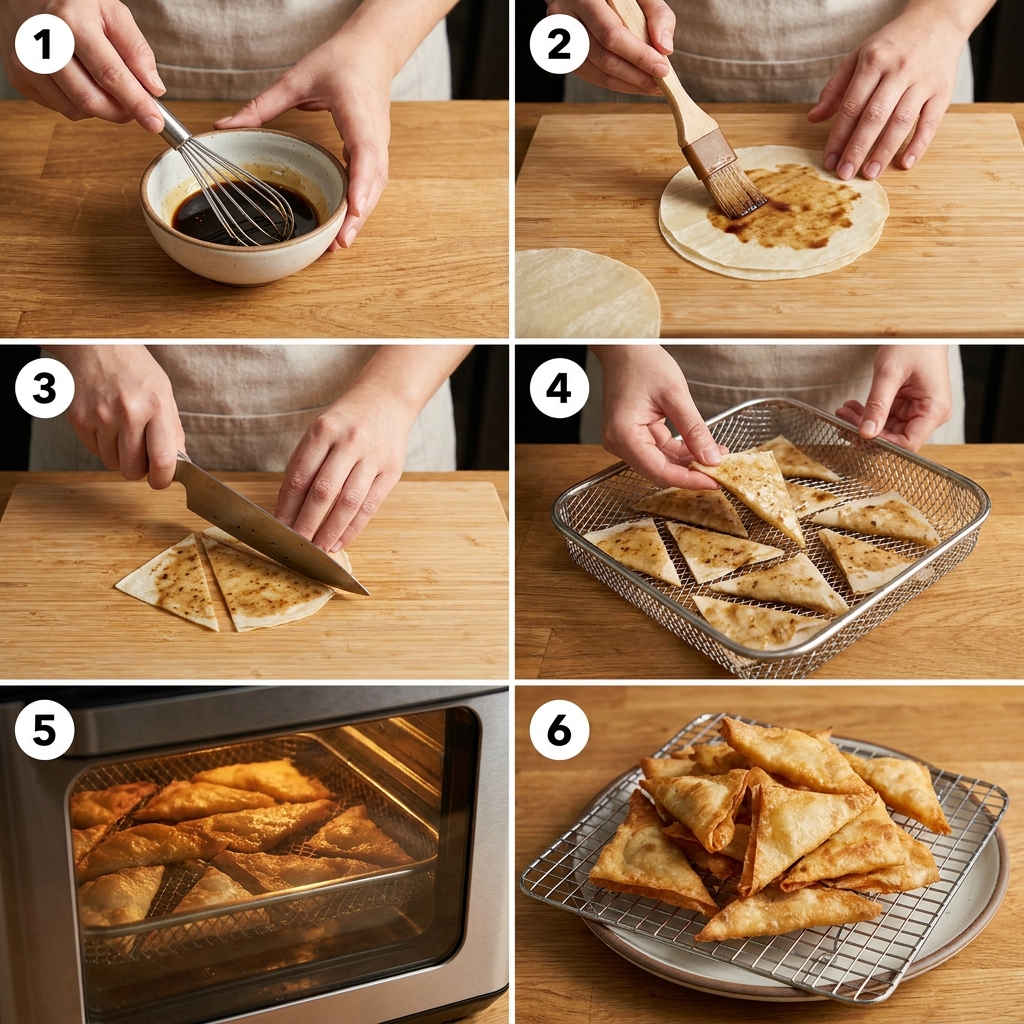 1
2
3
4
5
6